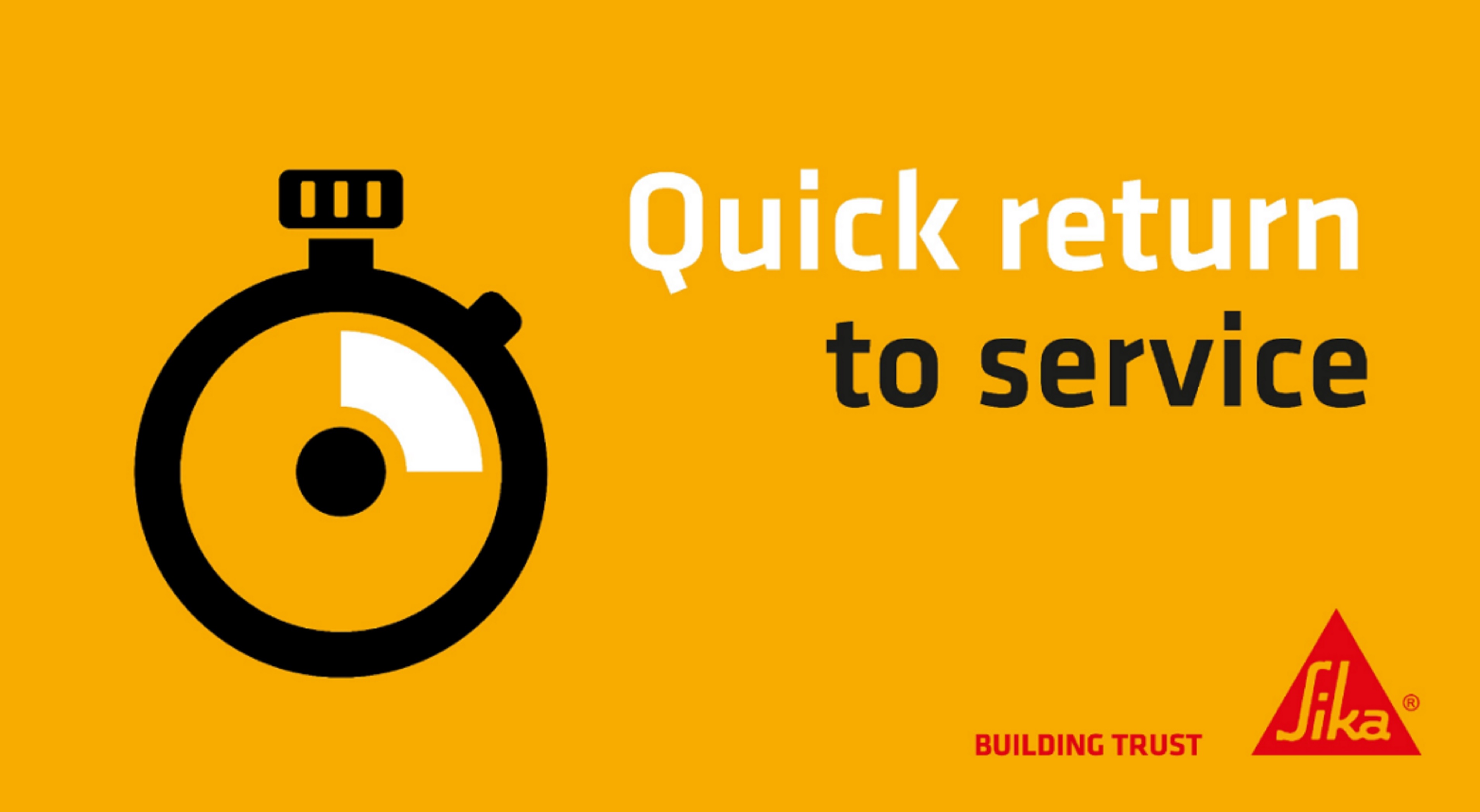 Quick return
to service

BUILDING TRUST

Sika®